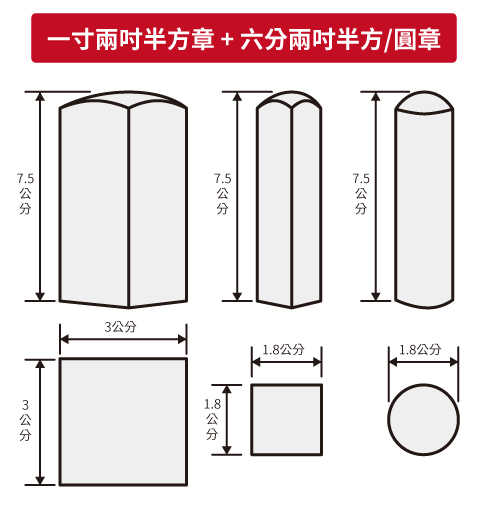 一寸兩吋半方章 + 六分兩吋半方/圓章

7.5公分

7.5公分

7.5公分

3公分

3公分

1.8公分

1.8公分

1.8公分